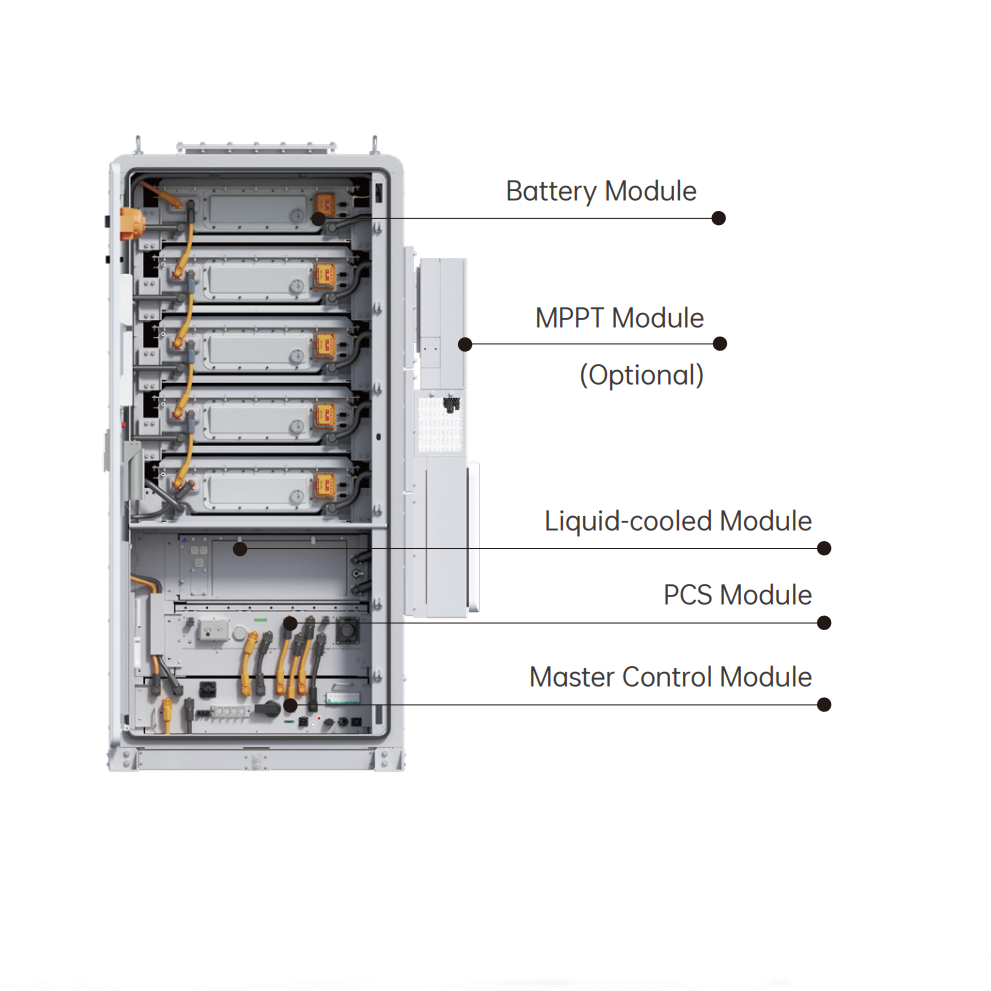 Battery Module

MPPT Module
(Optional)

Liquid-cooled Module

PCS Module

Master Control Module